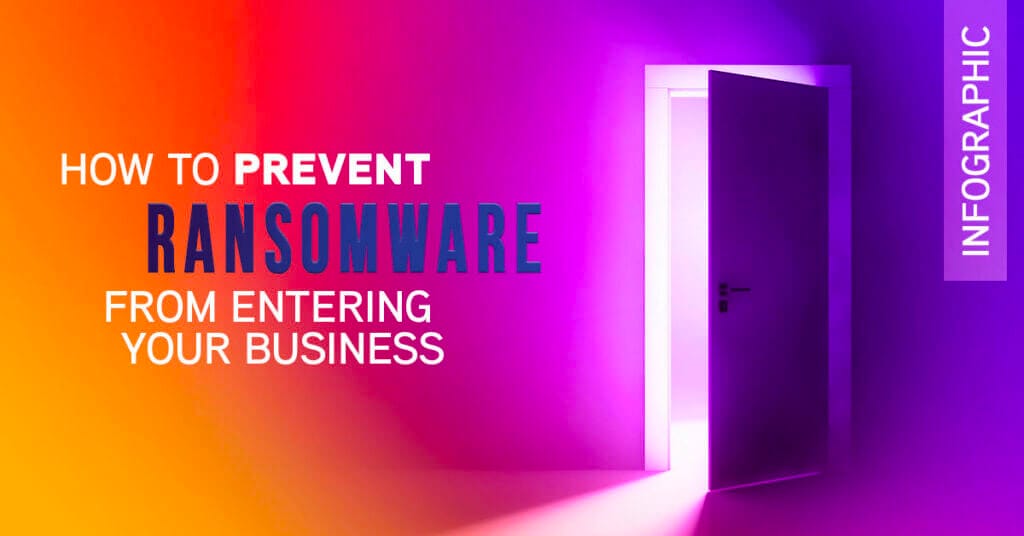 HOW TO PREVENT
RANSOMWARE
FROM ENTERING
YOUR BUSINESS

INFOGRAPHIC